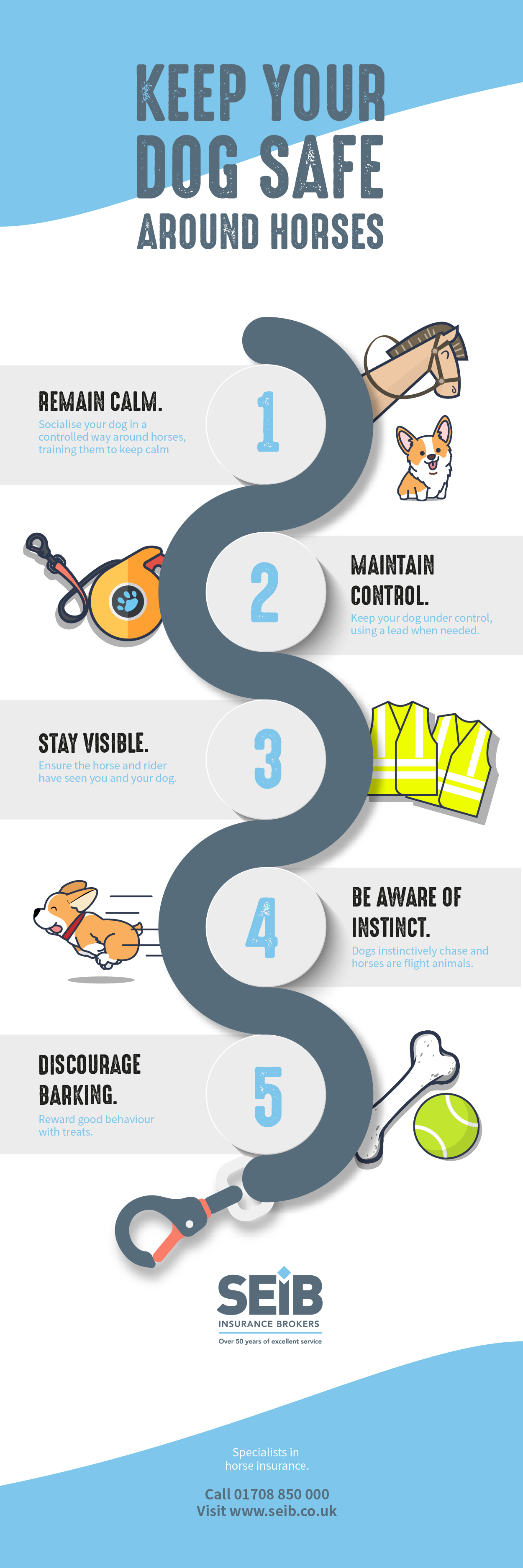 KEEP YOUR DOG SAFE AROUND HORSES

REMAIN CALM.
Socialise your dog in a controlled way around horses, training them to keep calm

1

2

MAINTAIN CONTROL.
Keep your dog under control, using a lead when needed.

STAY VISIBLE.
Ensure the horse and rider have seen you and your dog.

3

4

BE AWARE OF INSTINCT.
Dogs instinctively chase and horses are flight animals.

DISCOURAGE BARKING.
Reward good behaviour with treats.

5

SEIB
INSURANCE BROKERS
Over 50 years of excellent service

Specialists in horse insurance.

Call 01708 850 000
Visit www.seib.co.uk